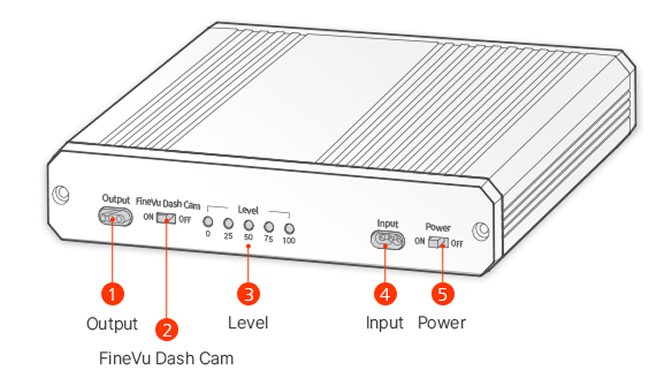 Output

FineVu Dash Cam

ON OFF

Level

0 25 50 75 100

Input

Power

ON OFF

1

Output

2

FineVu Dash Cam

3

Level

4

Input

5

Power